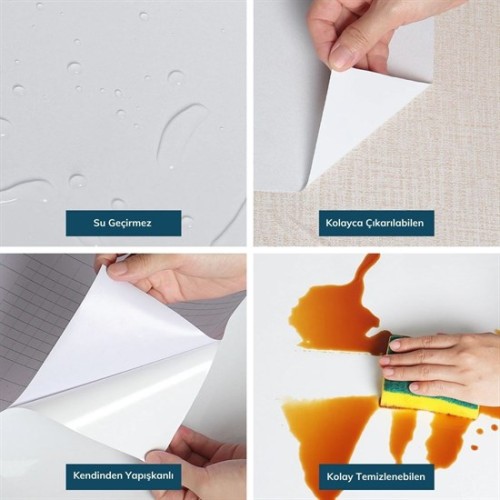 Su Geçirmez

Kolayca Çıkarılabilen

Kendinden Yapışkanlı

Kolay Temizlenebilen